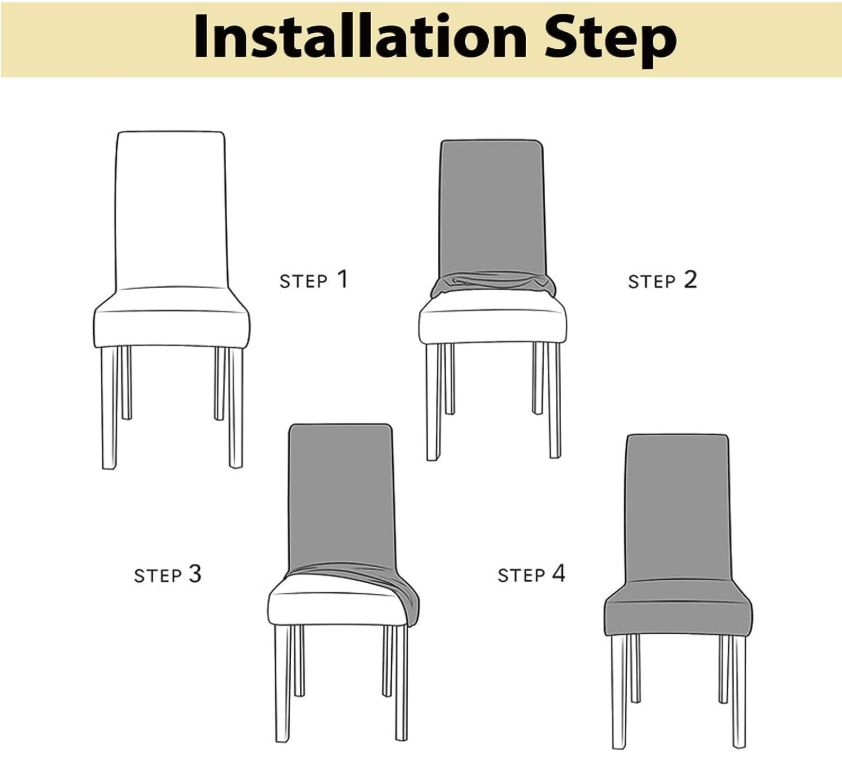 Installation Step

STEP 1

STEP 2

STEP 3

STEP 4